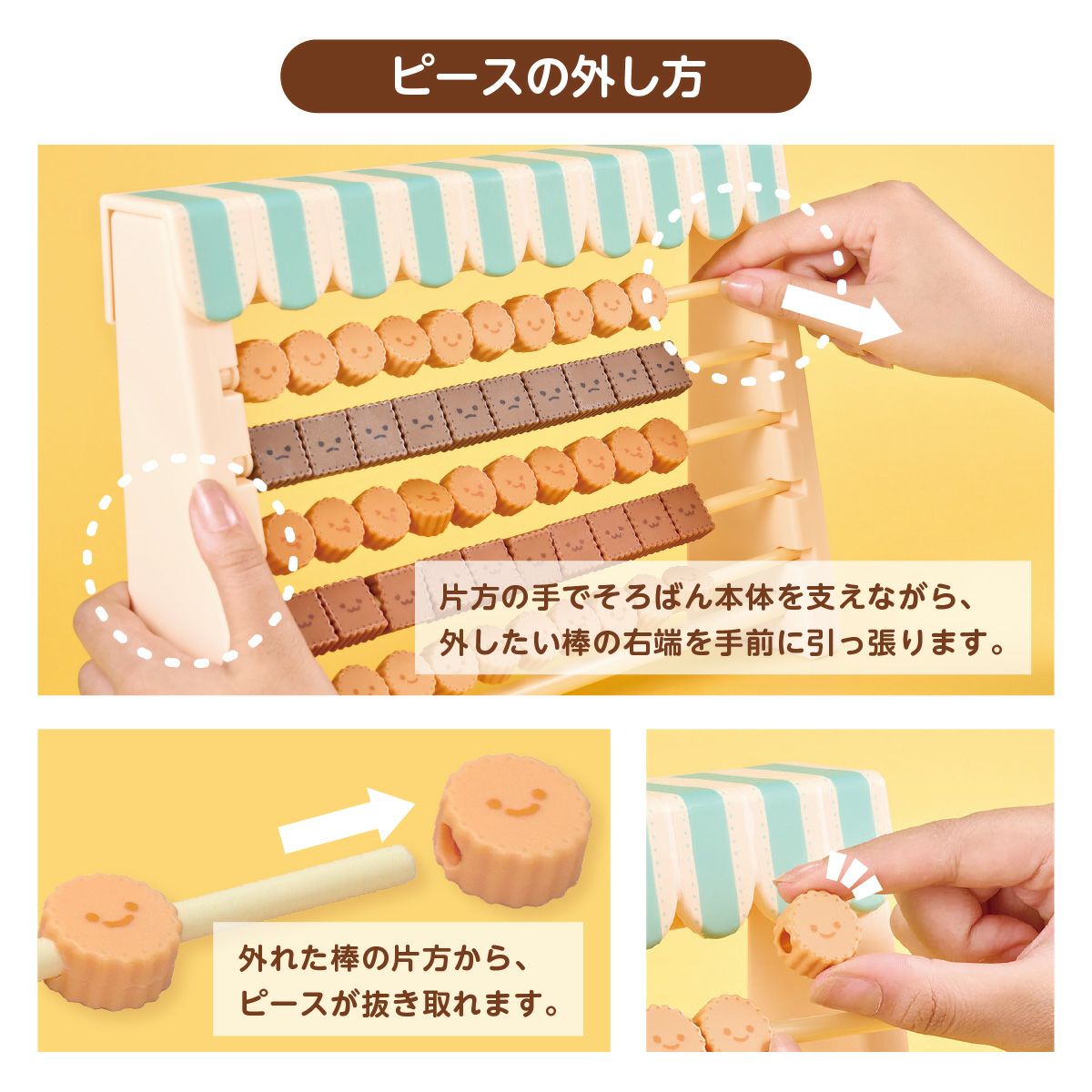 ピースの外し方

片方の手でそろばん本体を支えながら、外したい棒の右端を手前に引っ張ります。

外れた棒の片方から、ピースが抜き取れます。