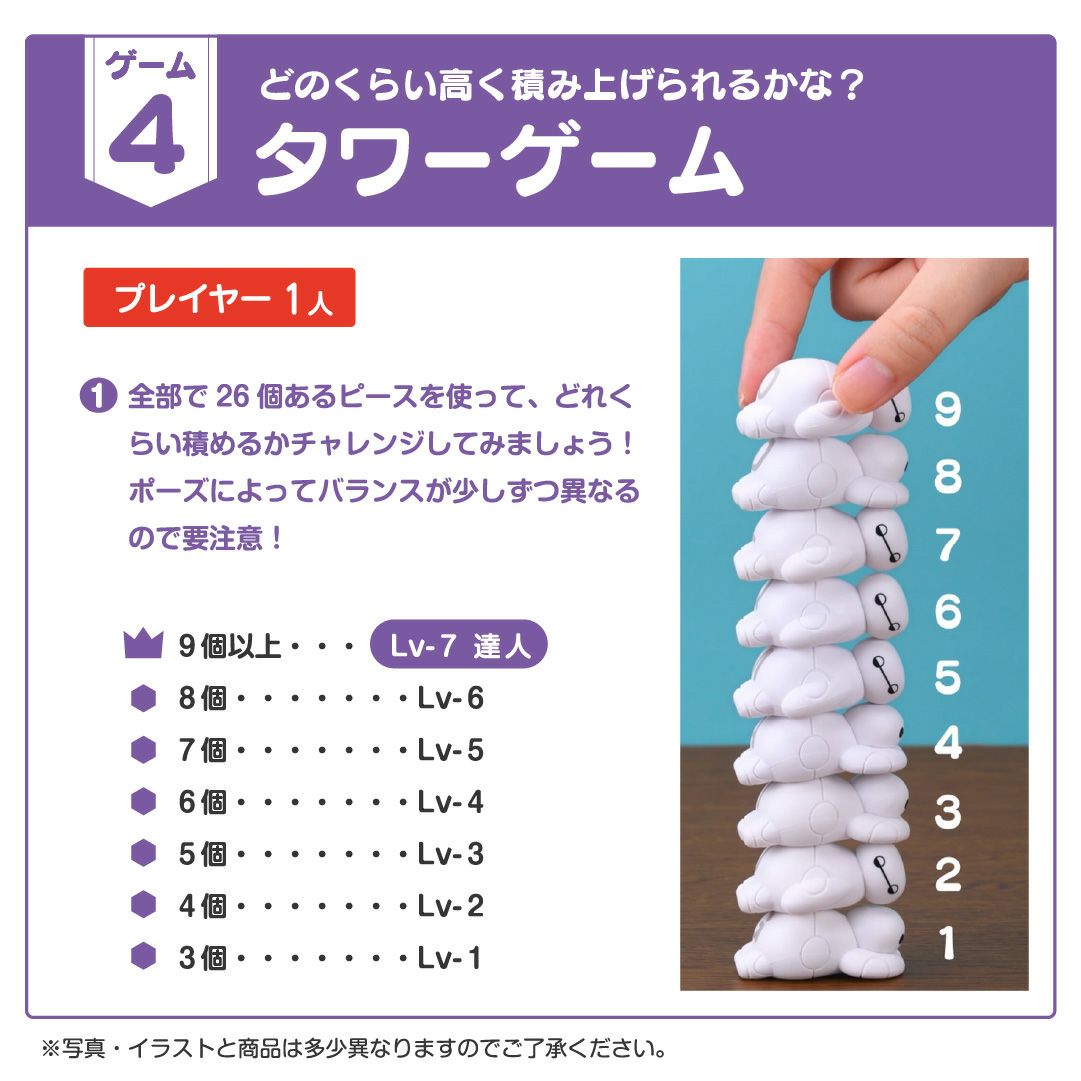 ゲーム
4
どのくらい高く積み上げられるかな？
タワーゲーム

プレイヤー 1人

1 全部で 26 個あるピースを使って、どれくらい積めるかチャレンジしてみましょう！ポーズによってバランスが少しずつ異なるので要注意！

9個以上・・・ Lv-7 達人
8個・・・・・・・Lv-6
7個・・・・・・・Lv-5
6個・・・・・・・Lv-4
5個・・・・・・・Lv-3
4個・・・・・・・Lv-2
3個・・・・・・・Lv-1

9
8
7
6
5
4
3
2
1

※写真・イラストと商品は多少異なりますのでご了承ください。