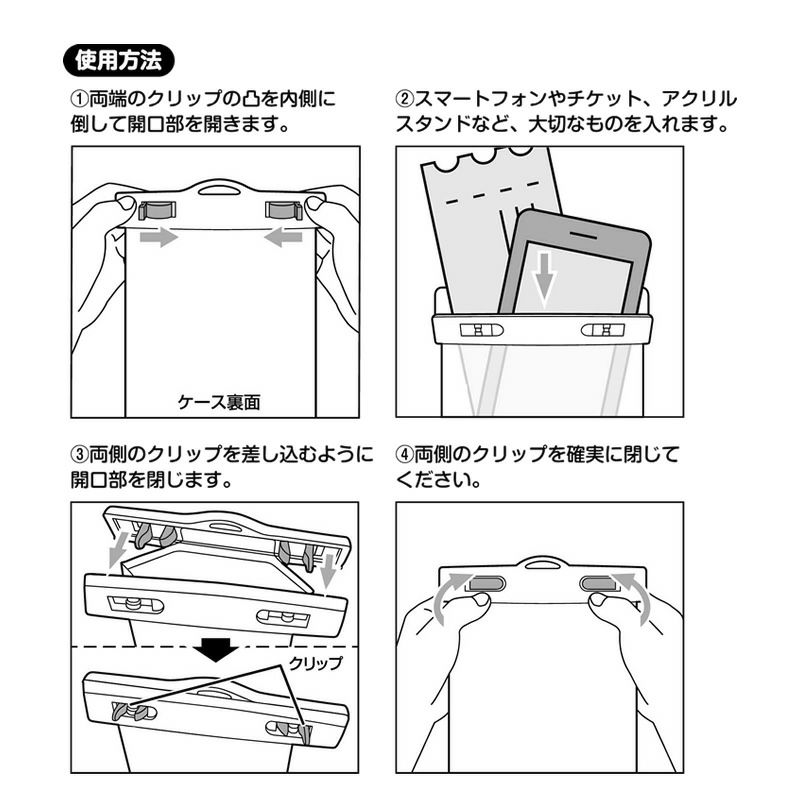 使用方法

①両端のクリップの凸を内側に倒して開口部を開きます。

ケース裏面

②スマートフォンやチケット、アクリルスタンドなど、大切なものを入れます。

③両側のクリップを差し込むように開口部を閉じます。

クリップ

④両側のクリップを確実に閉じてください。